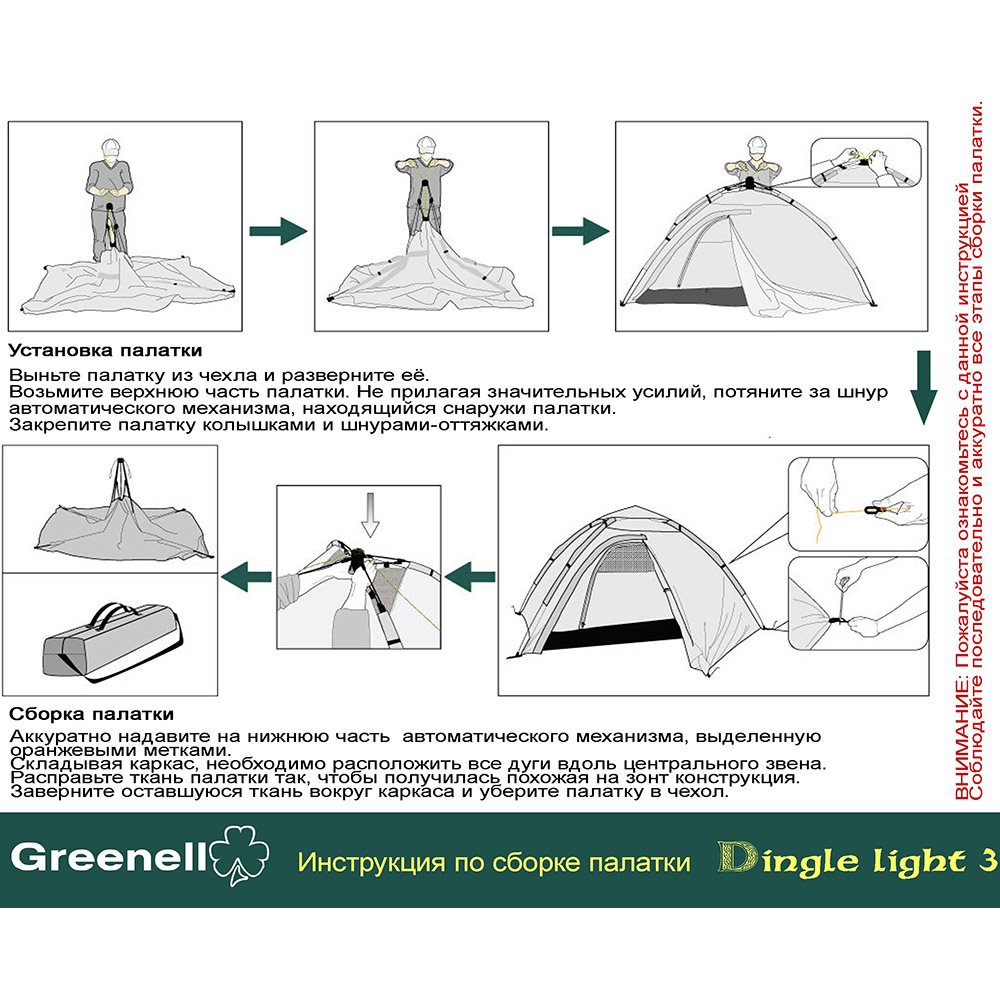 Установка палатки

Выньте палатку из чехла и разверните её.
Возьмите верхнюю часть палатки. Не прилагая значительных усилий, потяните за шнур автоматического механизма, находящийся снаружи палатки.
Закрепите палатку колышками и шнурами-оттяжками.

Сборка палатки

Аккуратно надавите на нижнюю часть автоматического механизма, выделенную оранжевыми метками.
Складывая каркас, необходимо расположить все дуги вдоль центрального звена.
Расправьте ткань палатки так, чтобы получилась похожая на зонт конструкция.
Заверните оставшуюся ткань вокруг каркаса и уберите палатку в чехол.

ВНИМАНИЕ: Пожалуйста ознакомьтесь с данной инструкцией
Соблюдайте последовательно и аккуратно все этапы сборки палатки.

Greenell Инструкция по сборке палатки Dingle light 3