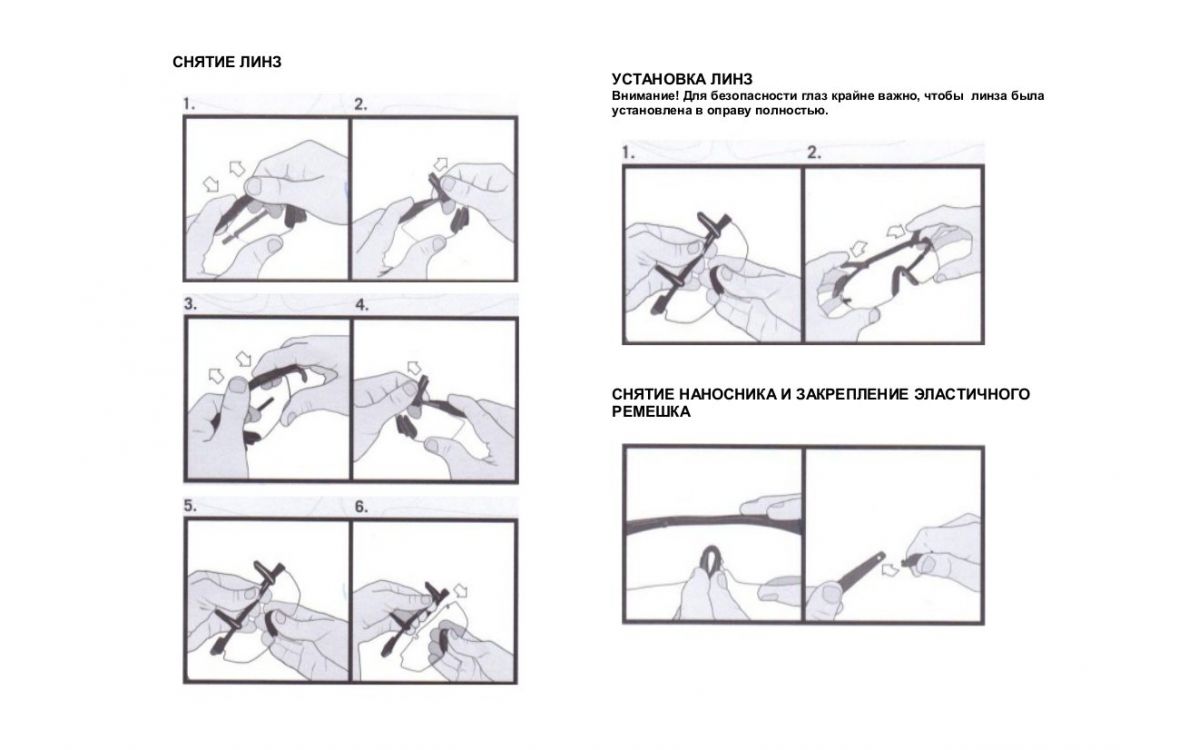 СНЯТИЕ ЛИНЗ

1.

2.

3.

4.

5.

6.

УСТАНОВКА ЛИНЗ

Внимание! Для безопасности глаз крайне важно, чтобы линза была установлена в оправу полностью.

1.

2.

СНЯТИЕ НАНОСНИКА И ЗАКРЕПЛЕНИЕ ЭЛАСТИЧНОГО РЕМЕШКА