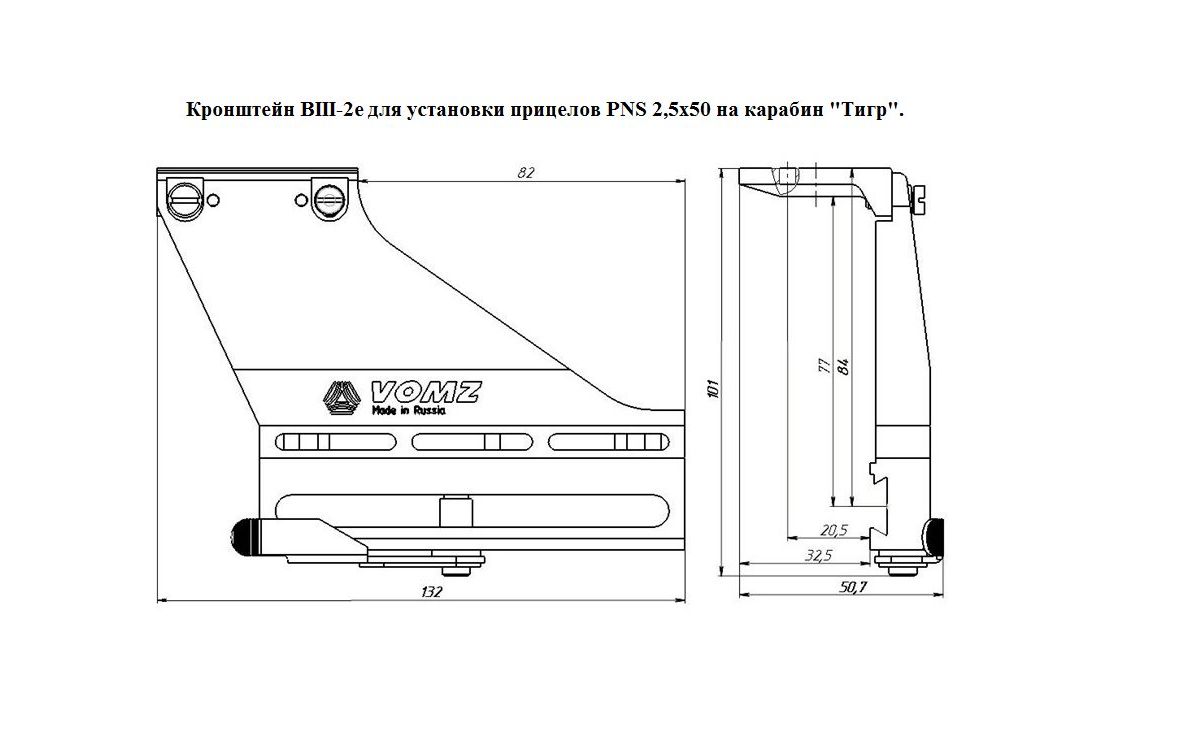 Кронштейн ВШ-2е для установки прицелов PNS 2,5x50 на карабин "Тигр".

82

VOMZ
Made in Russia

132

101

77

84

20,5

32,5

50,7